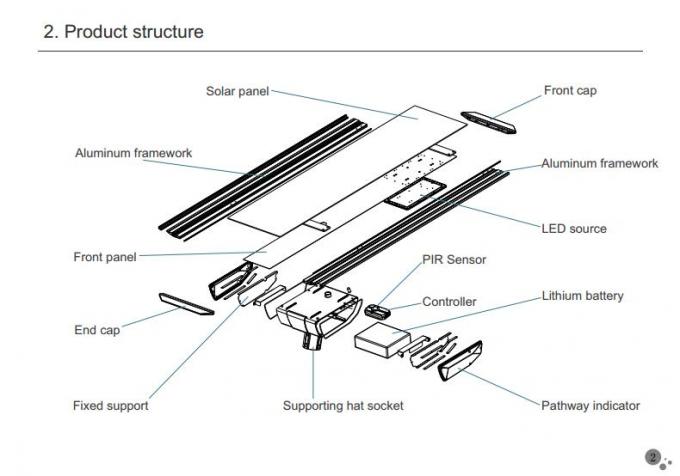 2. Product structure

Solar panel

Front cap

Aluminum framework

Aluminum framework

LED source

Front panel

PIR Sensor

Controller

Lithium battery

End cap

Fixed support

Supporting hat socket

Pathway indicator

2